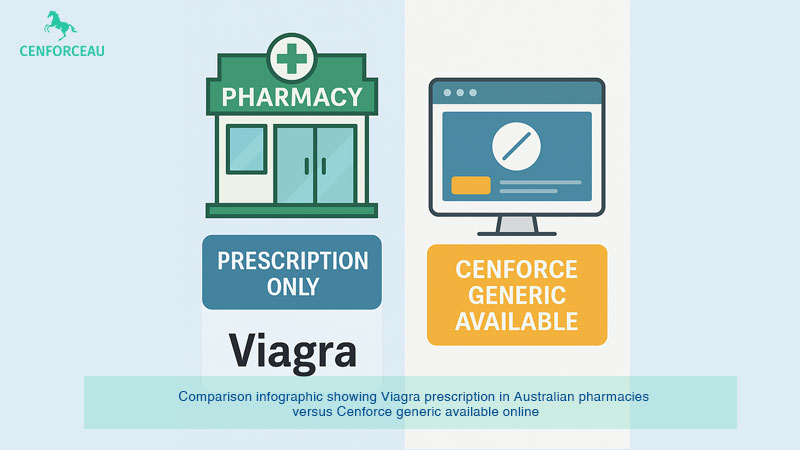 CENFORCEAU

PHARMACY

PRESCRIPTION ONLY

Viagra

CENFORCE GENERIC AVAILABLE

Comparison infographic showing Viagra prescription in Australian pharmacies versus Cenforce generic available online