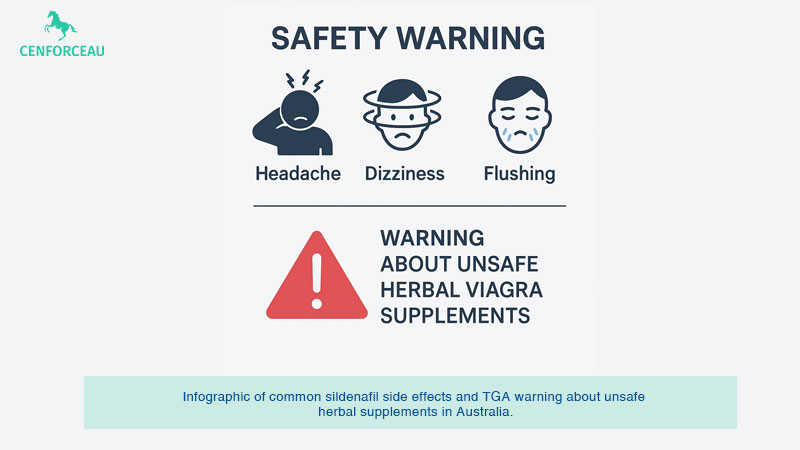 CENFORCEAU

SAFETY WARNING

Headache

Dizziness

Flushing

WARNING ABOUT UNSAFE HERBAL VIAGRA SUPPLEMENTS

Infographic of common sildenafil side effects and TGA warning about unsafe herbal supplements in Australia.