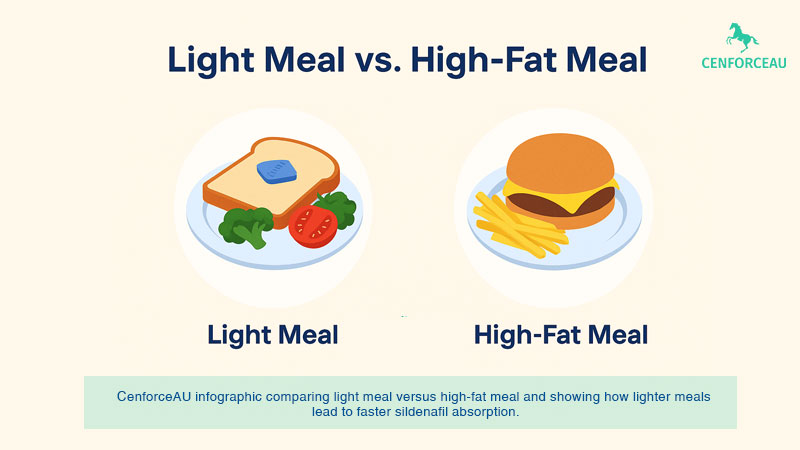 Light Meal vs. High-Fat Meal

CENFORCEAU

Light Meal

High-Fat Meal

CenforceAU infographic comparing light meal versus high-fat meal and showing how lighter meals lead to faster sildenafil absorption.