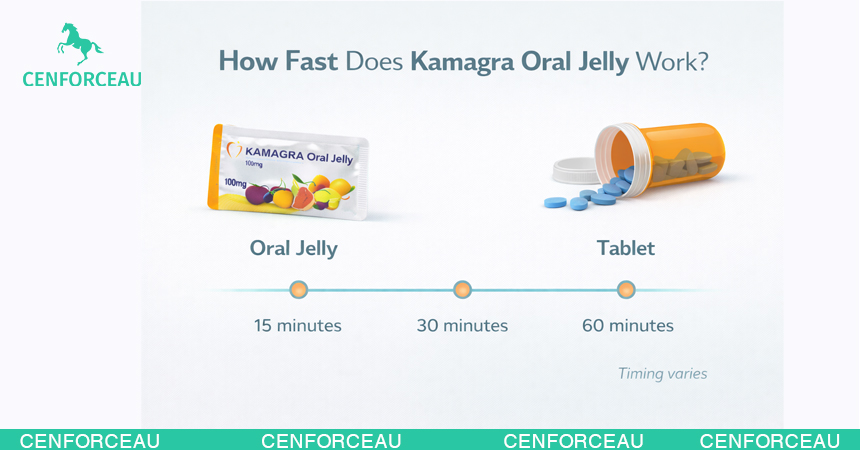 CENFORCEAU

How Fast Does Kamagra Oral Jelly Work?

KAMAGRA Oral Jelly
100mg
100mg

Oral Jelly

Tablet

15 minutes

30 minutes

60 minutes

Timing varies

CENFORCEAU CENFORCEAU CENFORCEAU CENFORCEAU